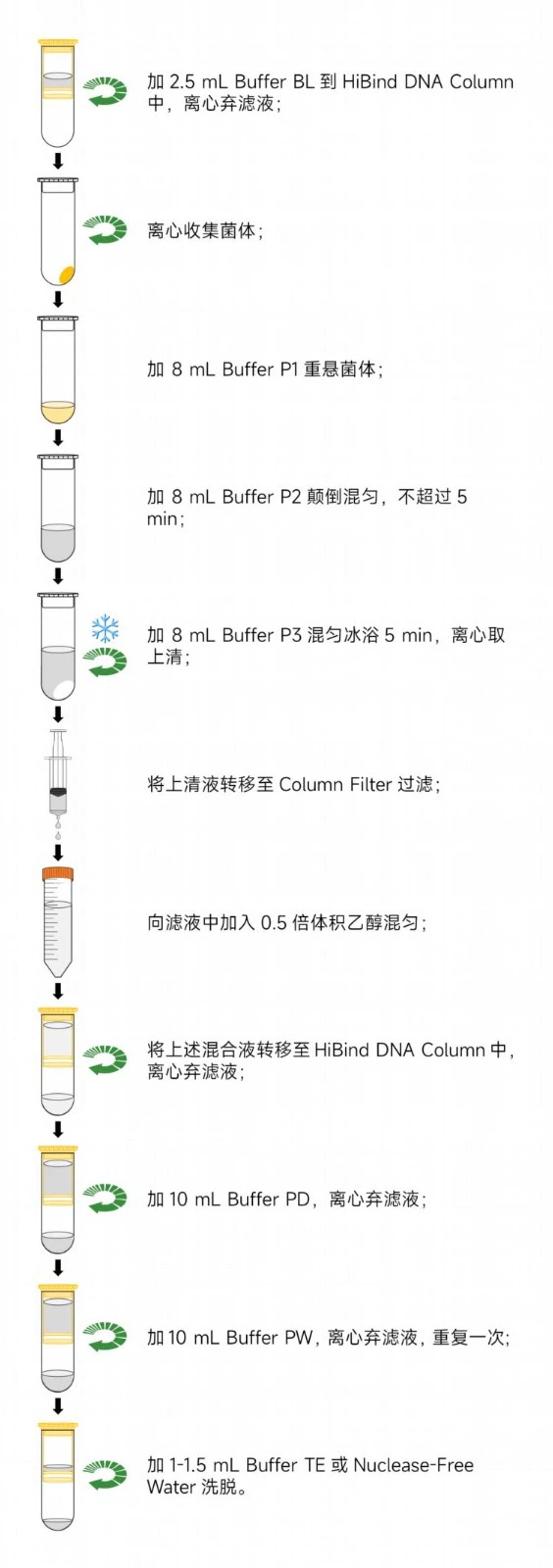 加 2.5 mL Buffer BL 到 HiBind DNA Column 中，离心弃滤液；

离心收集菌体；

加 8 mL Buffer P1 重悬菌体；

加 8 mL Buffer P2 颠倒混匀，不超过 5 min；

加 8 mL Buffer P3 混匀冰浴 5 min，离心取上清；

将上清液转移至 Column Filter 过滤；

向滤液中加入 0.5 倍体积乙醇混匀；

将上述混合液转移至 HiBind DNA Column 中，离心弃滤液；

加 10 mL Buffer PD，离心弃滤液；

加 10 mL Buffer PW，离心弃滤液，重复一次；

加 1-1.5 mL Buffer TE 或 Nuclease-Free Water 洗脱。